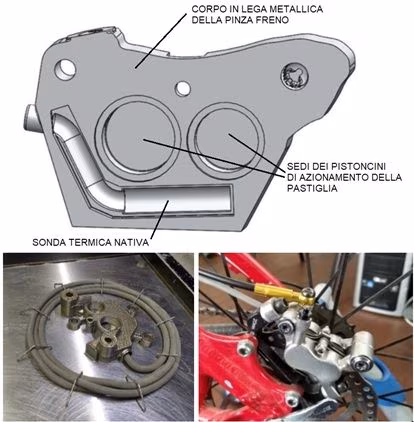 CORPO IN LEGA METALLICA DELLA PINZA FRENO

SEDI DEI PISTONCINI DI AZIONAMENTO DELLA PASTIGLIA

SONDA TERMICA NATIVA