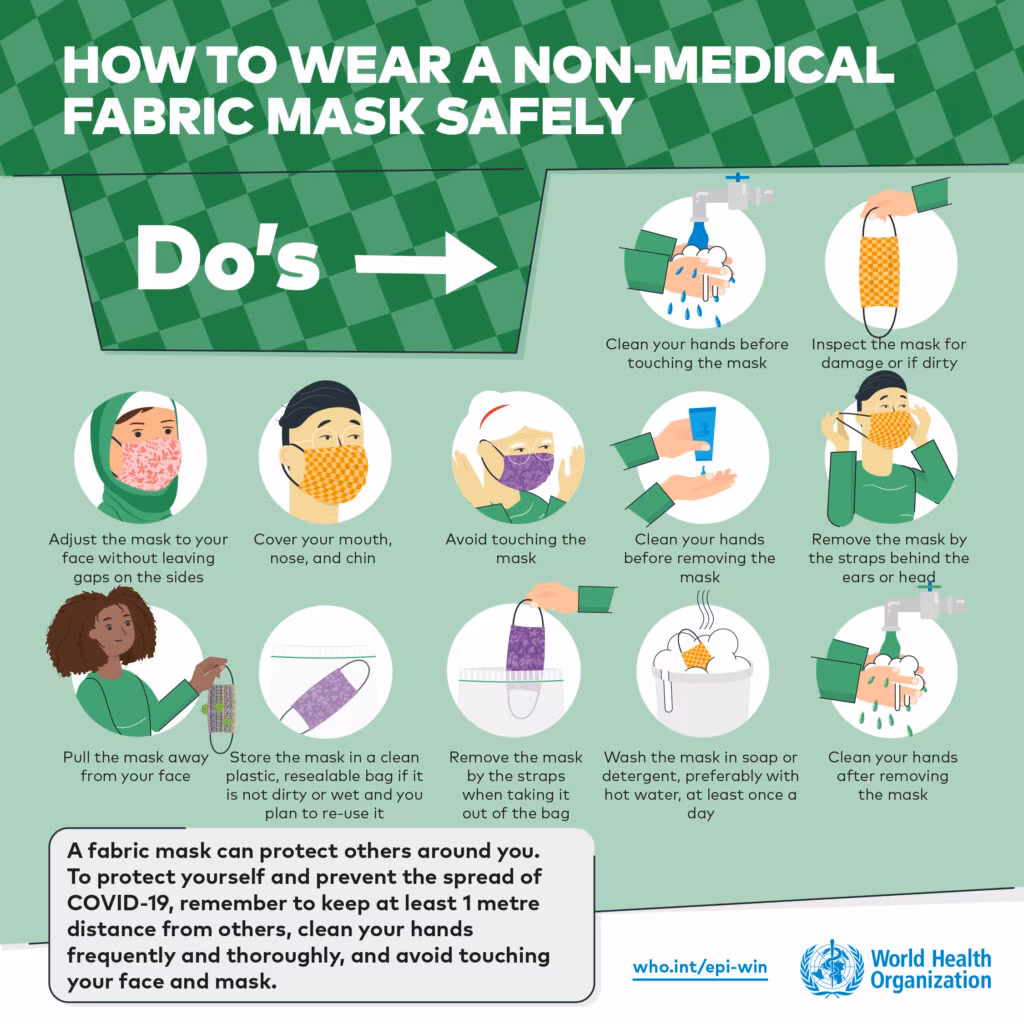 HOW TO WEAR A NON-MEDICAL FABRIC MASK SAFELY

Do's

Clean your hands before touching the mask

Inspect the mask for damage or if dirty

Adjust the mask to your face without leaving gaps on the sides

Cover your mouth, nose, and chin

Avoid touching the mask

Clean your hands before removing the mask

Remove the mask by the straps behind the ears or head

Pull the mask away from your face

Store the mask in a clean plastic, resealable bag if it is not dirty or wet and you plan to re-use it

Remove the mask by the straps when taking it out of the bag

Wash the mask in soap or detergent, preferably with hot water, at least once a day

Clean your hands after removing the mask

A fabric mask can protect others around you. To protect yourself and prevent the spread of COVID-19, remember to keep at least 1 metre distance from others, clean your hands frequently and thoroughly, and avoid touching your face and mask.

who.int/epi-win

World Health Organization